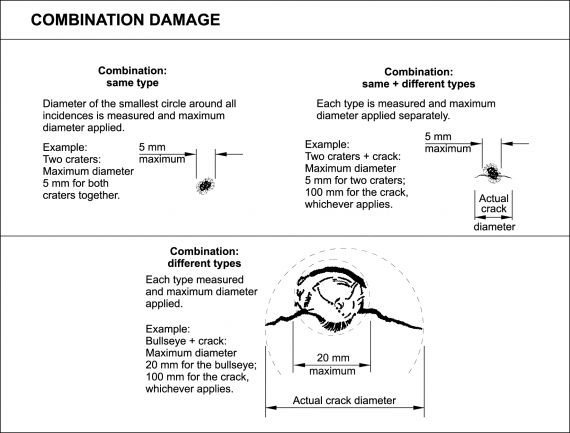 COMBINATION DAMAGE

Combination:
same type

Diameter of the smallest circle around all incidences is measured and maximum diameter applied.

Example:
Two craters:
Maximum diameter 5 mm for both craters together.

5 mm
maximum

Combination:
same + different types

Each type is measured and maximum diameter applied separately.

Example:
Two craters + crack:
Maximum diameter 5 mm for two craters; 100 mm for the crack, whichever applies.

5 mm
maximum

Actual
crack
diameter

Combination:
different types

Each type measured and maximum diameter applied.

Example:
Bullseye + crack:
Maximum diameter 20 mm for the bullseye; 100 mm for the crack, whichever applies.

20 mm
maximum

Actual crack diameter